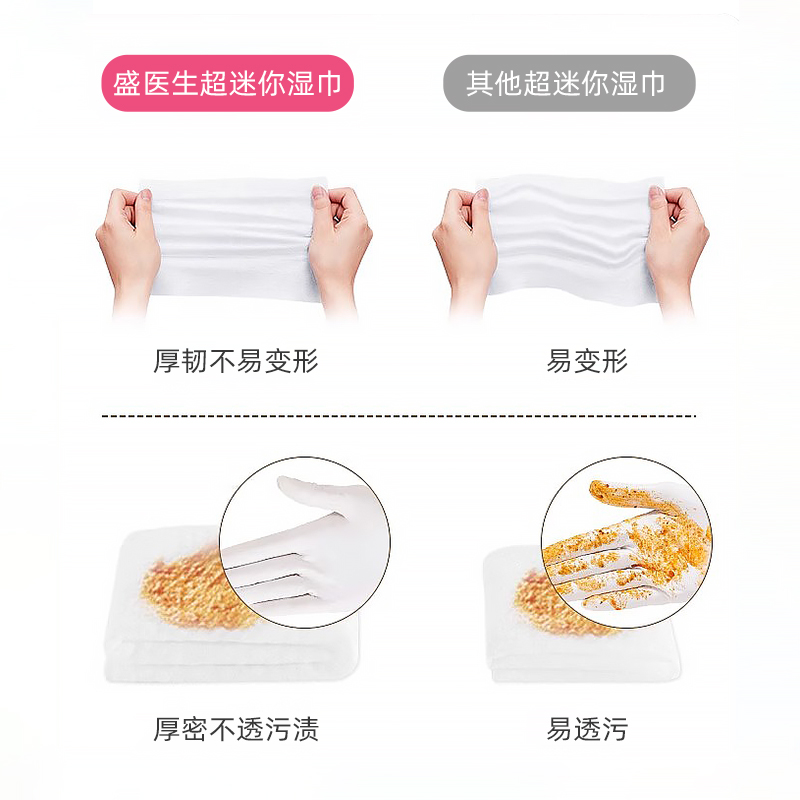 盛医生超迷你湿巾

其他超迷你湿巾

厚韧不易变形

易变形

厚密不透污渍

易透污