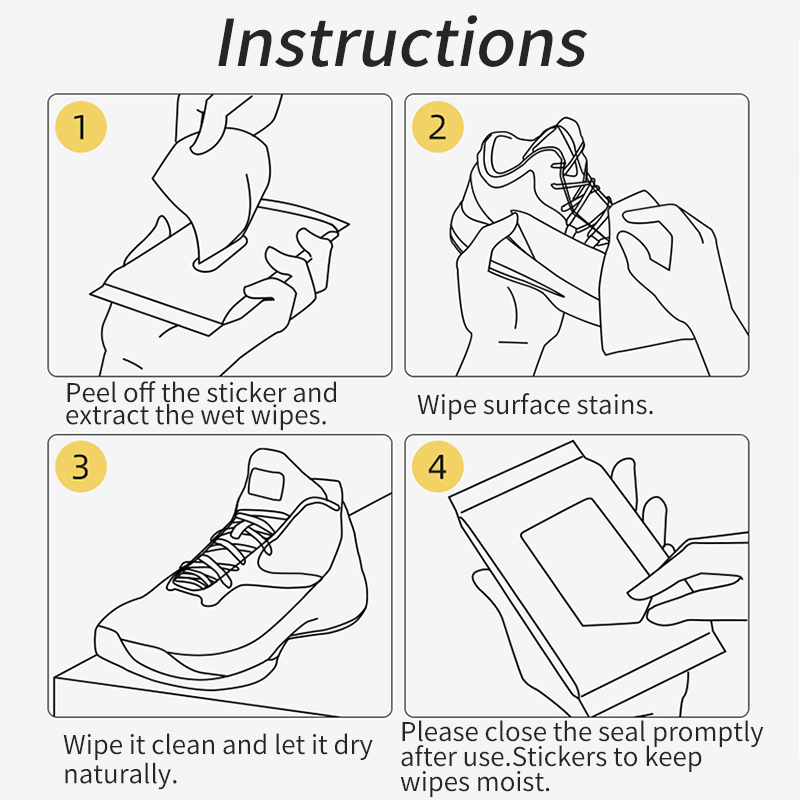 Instructions

1

Peel off the sticker and extract the wet wipes.

2

Wipe surface stains.

3

Wipe it clean and let it dry naturally.

4

Please close the seal promptly after use.Stickers to keep wipes moist.