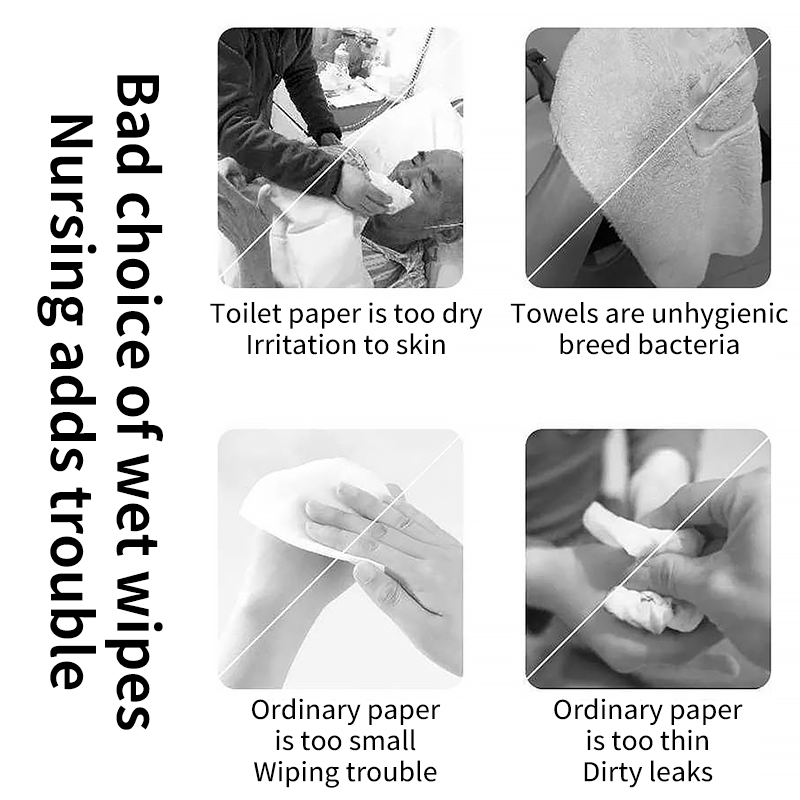 Bad choice of wet wipes
Nursing adds trouble

Toilet paper is too dry
Irritation to skin

Towels are unhygienic
breed bacteria

Ordinary paper
is too small
Wiping trouble

Ordinary paper
is too thin
Dirty leaks